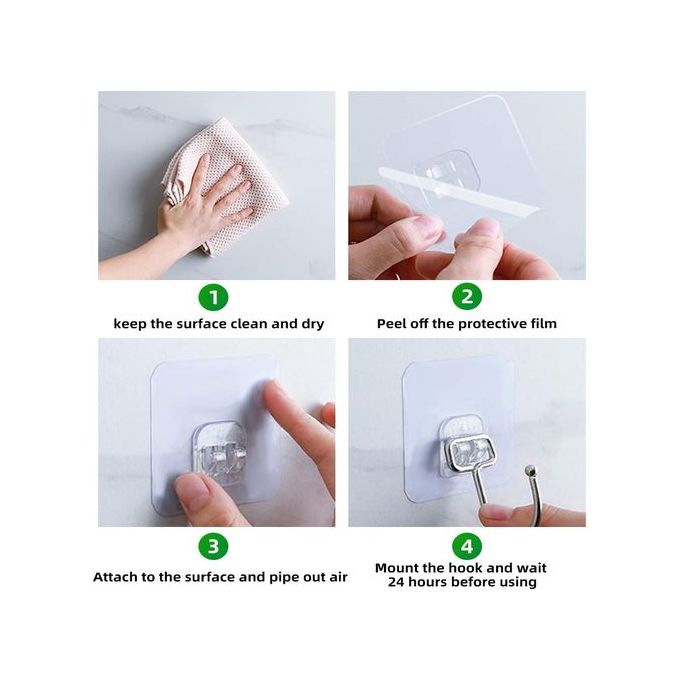 1

keep the surface clean and dry

2

Peel off the protective film

3

Attach to the surface and pipe out air

4

Mount the hook and wait 24 hours before using