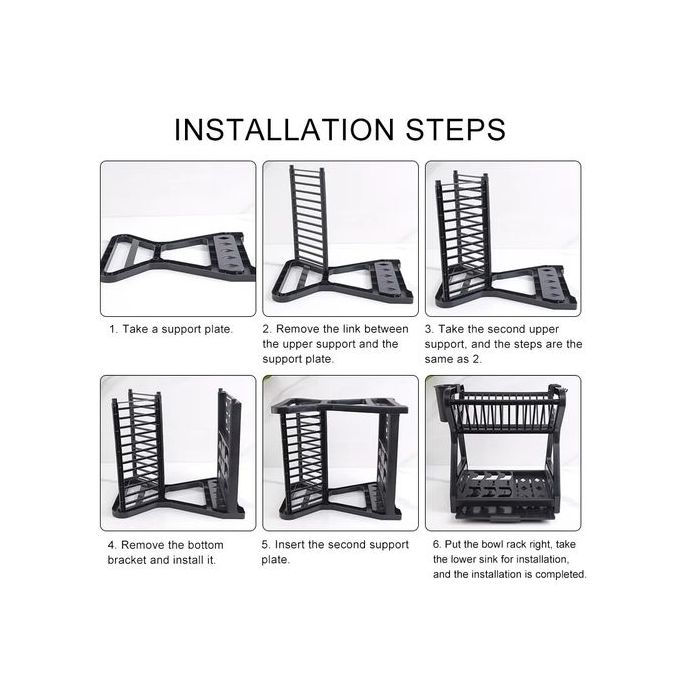 INSTALLATION STEPS

1. Take a support plate.

2. Remove the link between the upper support and the support plate.

3. Take the second upper support, and the steps are the same as 2.

4. Remove the bottom bracket and install it.

5. Insert the second support plate.

6. Put the bowl rack right, take the lower sink for installation, and the installation is completed.