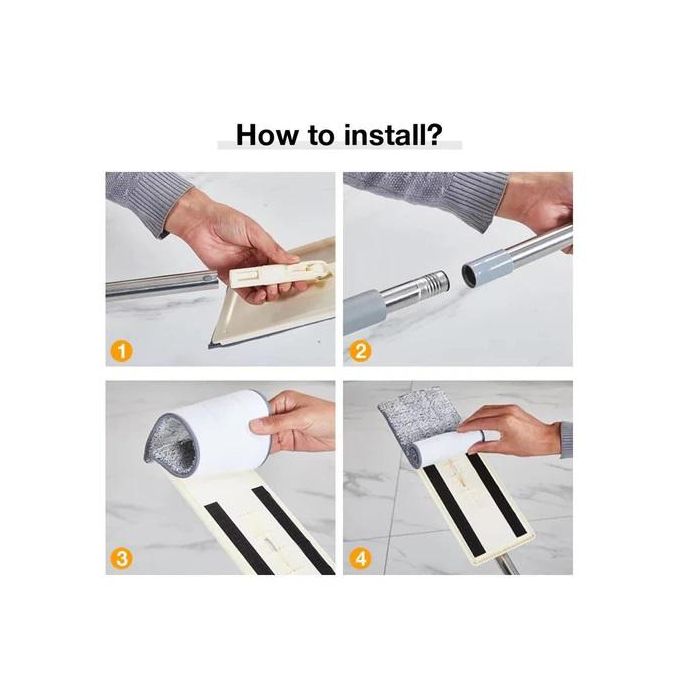 How to install?

1

2

3

4