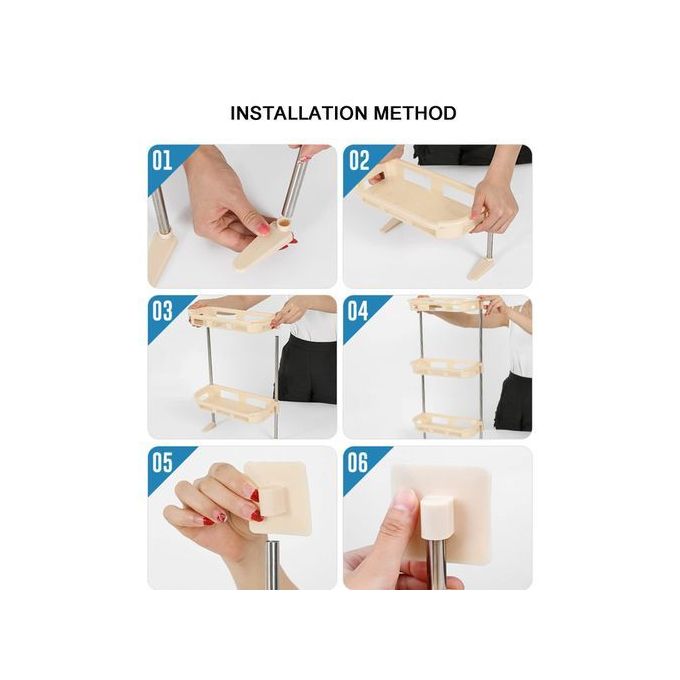 INSTALLATION METHOD

01

02

03

04

05

06