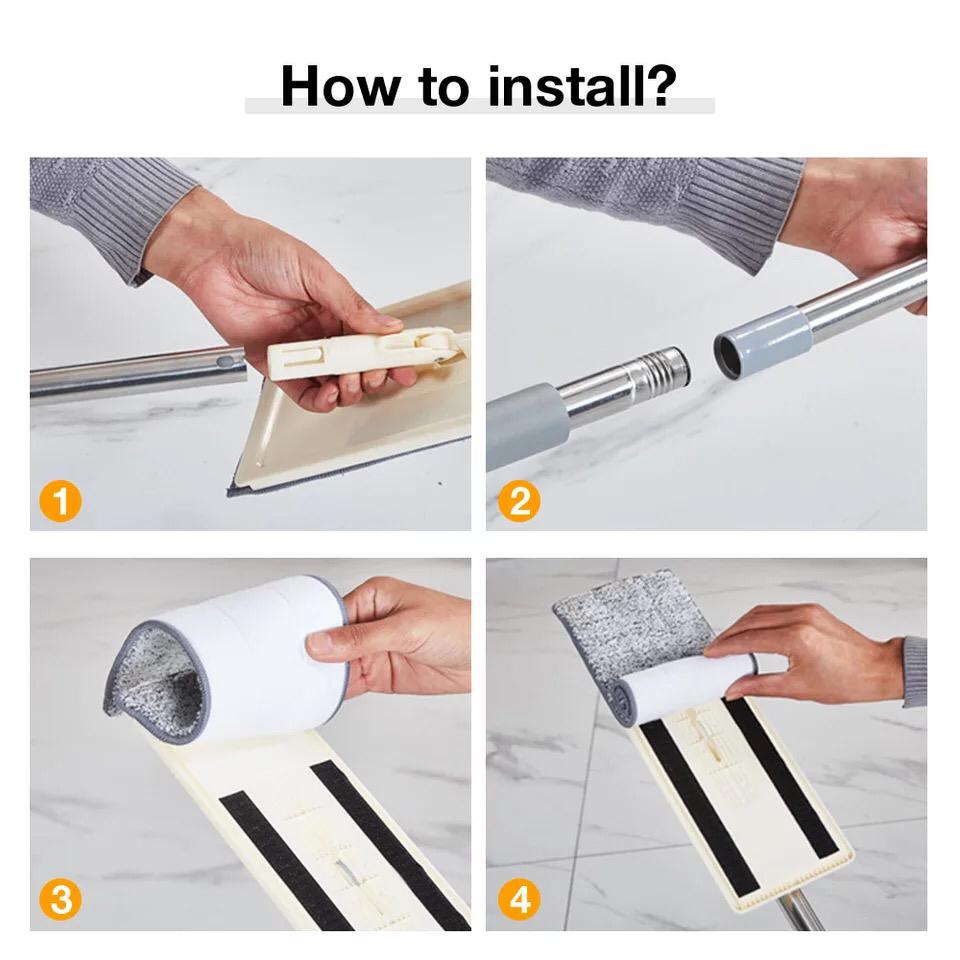 How to install?

1

2

3

4